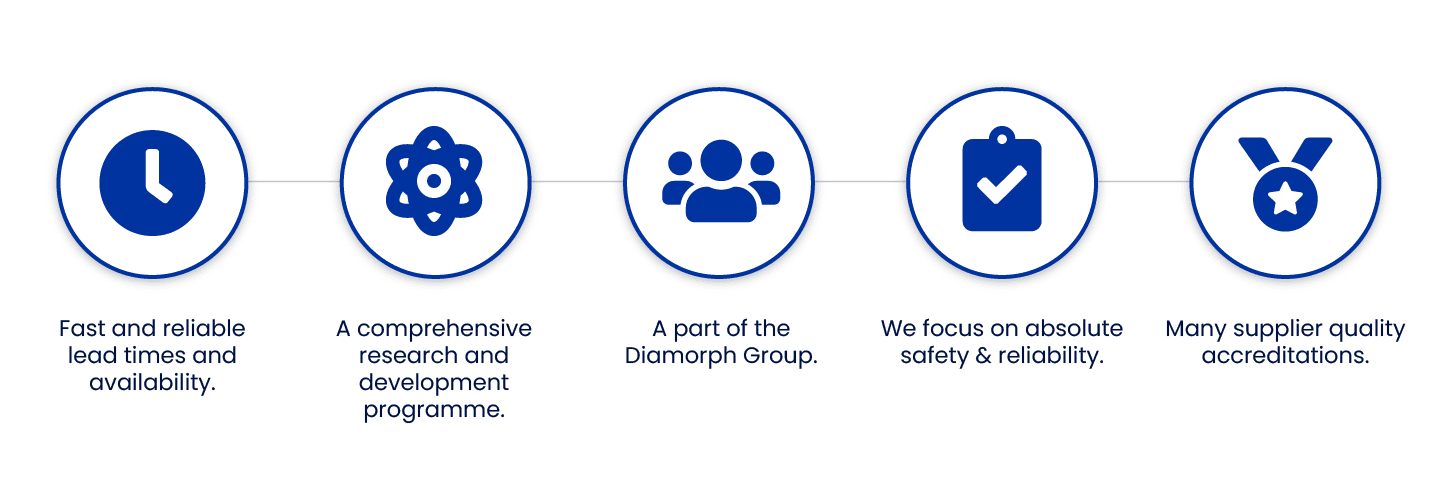 Fast and reliable lead times and availability.

A comprehensive research and development programme.

A part of the Diamorph Group.

We focus on absolute safety & reliability.

Many supplier quality accreditations.